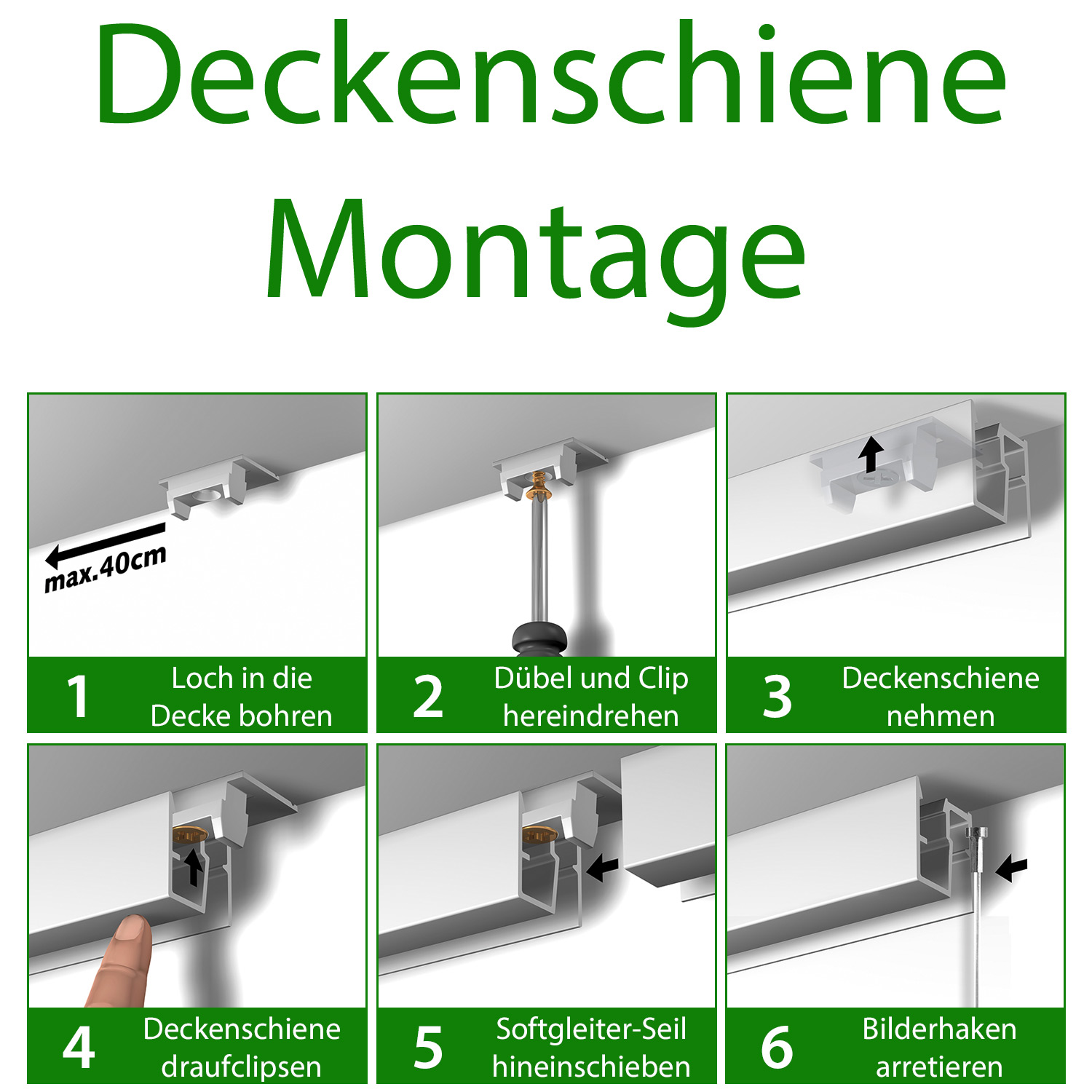 Deckenschiene Montage

max.40cm

1 Loch in die Decke bohren

2 Dübel und Clip hereindrehen

3 Deckenschiene nehmen

4 Deckenschiene draufclipsen

5 Softgleiter-Seil hineinschieben

6 Bilderhaken arretieren